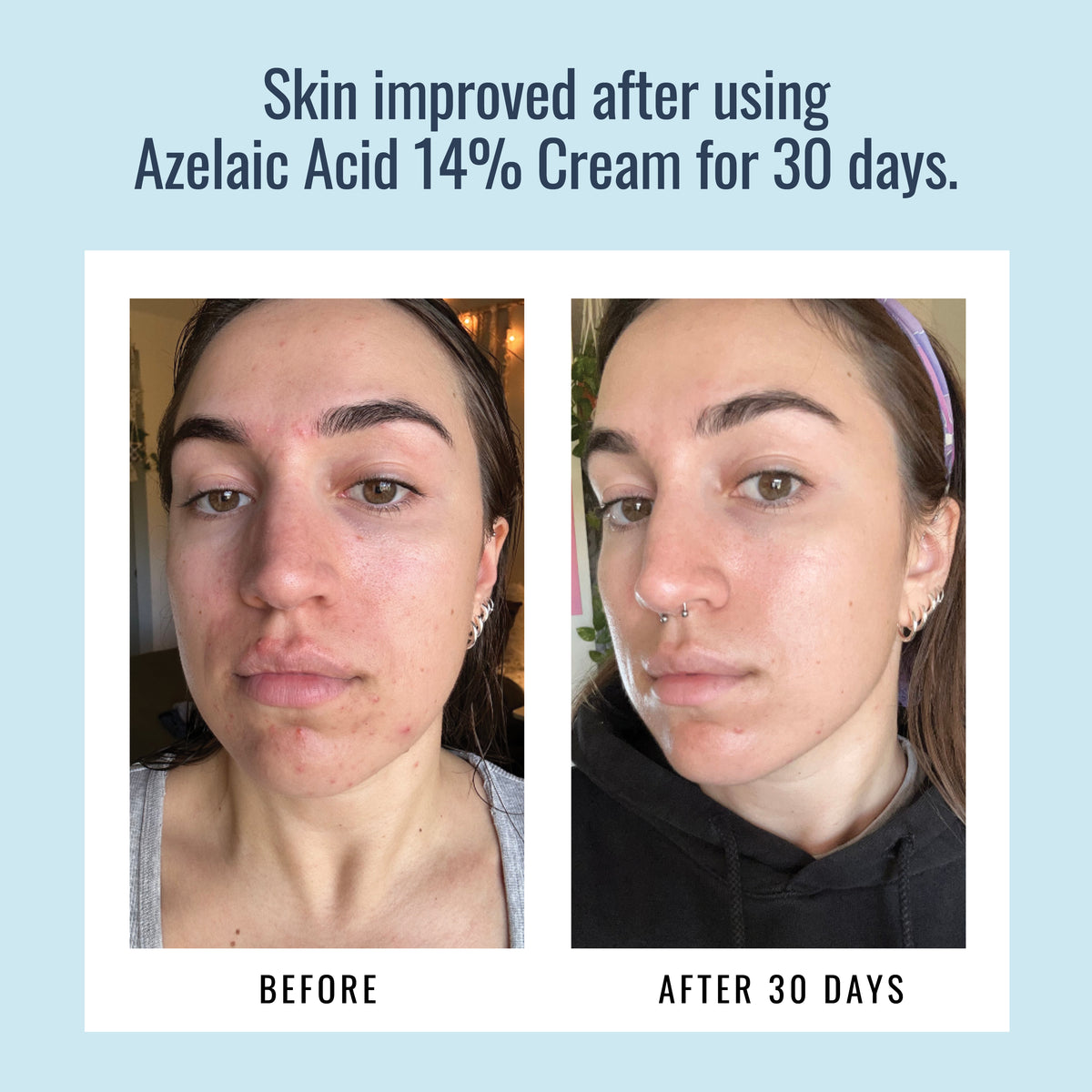 Skin improved after using Azelaic Acid 14% Cream for 30 days.

BEFORE

AFTER 30 DAYS